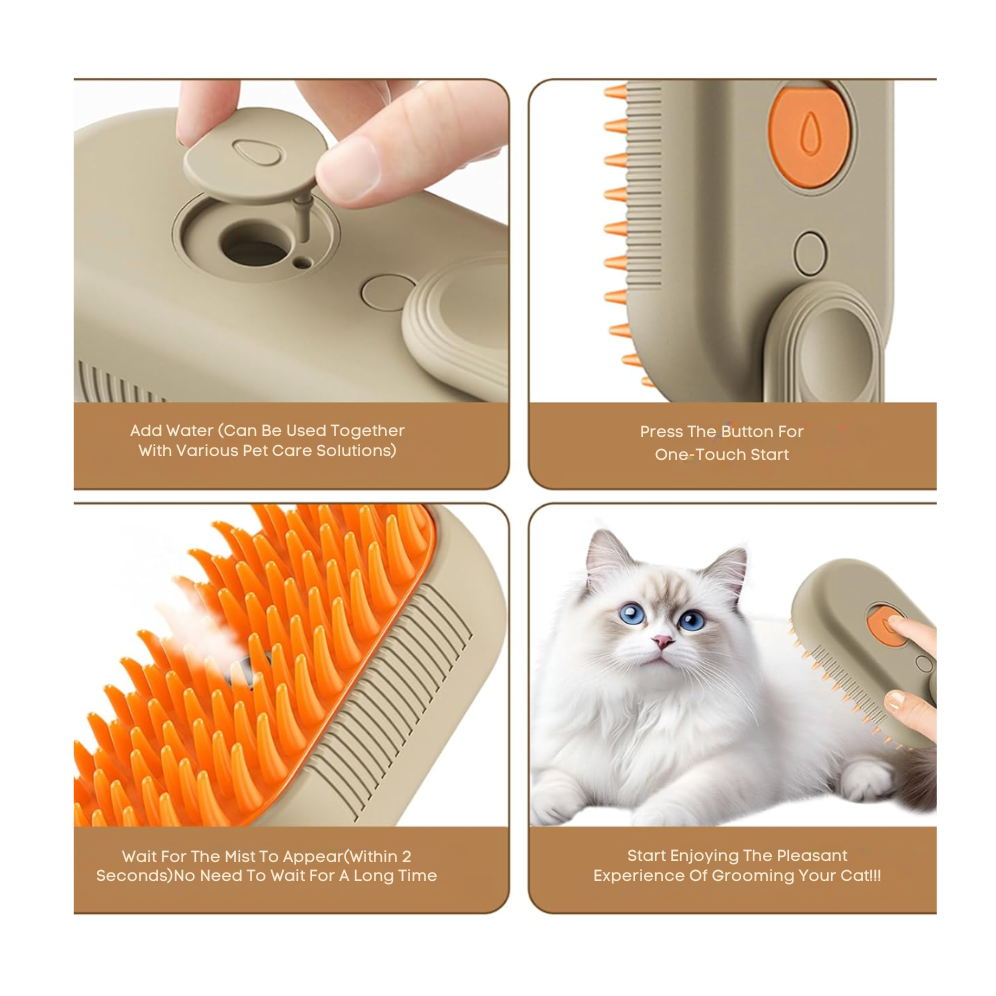 Add Water (Can Be Used Together With Various Pet Care Solutions)

Press The Button For One-Touch Start

Wait For The Mist To Appear(Within 2 Seconds)No Need To Wait For A Long Time

Start Enjoying The Pleasant Experience Of Grooming Your Cat!!!